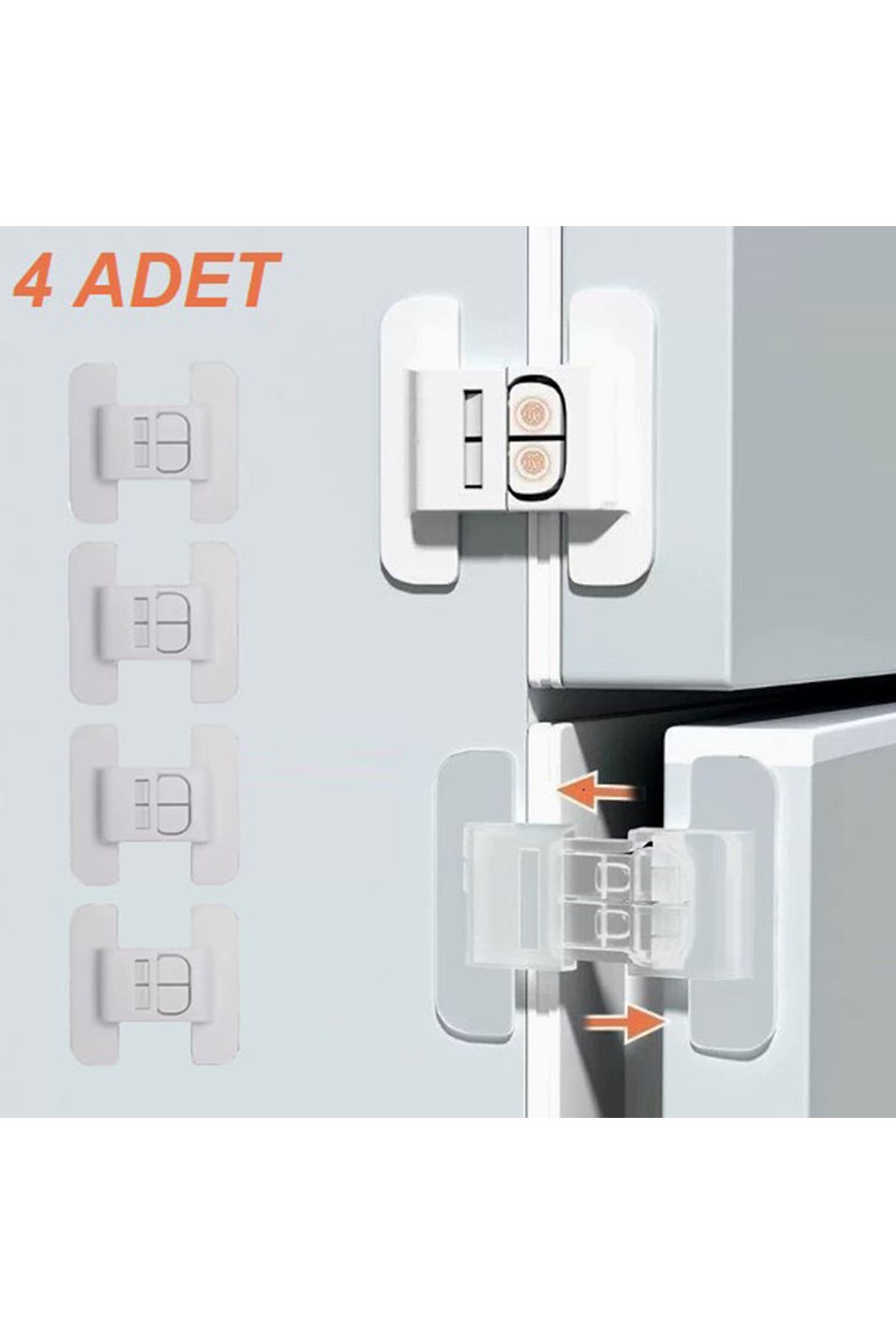 4 ADET